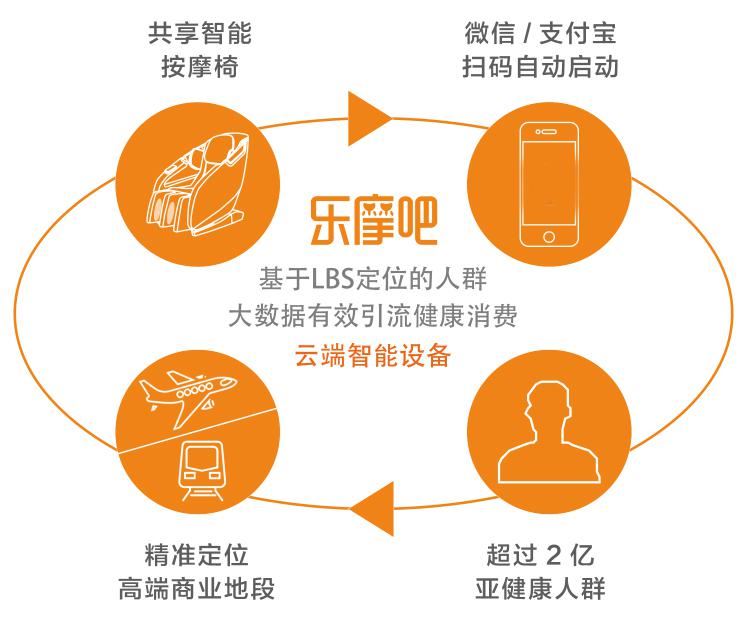 共享智能
按摩椅

微信 / 支付宝
扫码自动启动

乐摩吧

基于LBS定位的人群
大数据有效引流健康消费
云端智能设备

精准定位
高端商业地段

超过 2 亿
亚健康人群