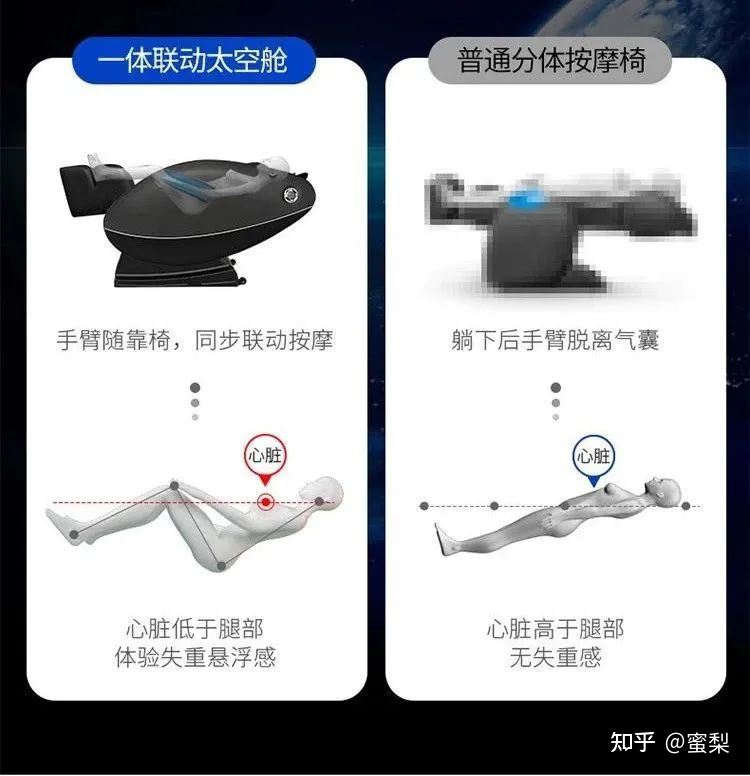 一体联动太空舱

手臂随靠椅，同步联动按摩

心脏

心脏低于腿部
体验失重悬浮感

普通分体按摩椅

躺下后手臂脱离气囊

心脏

心脏高于腿部
无失重感

知乎 @蜜梨