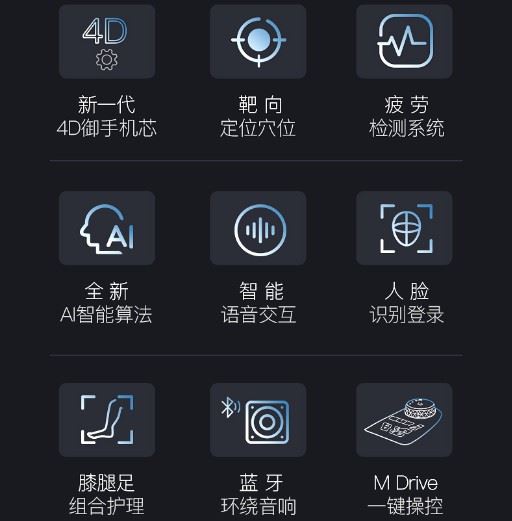 4D

新一代
4D御手机芯

靶向
定位穴位

疲劳
检测系统

AI

全新
AI智能算法

智能
语音交互

人脸
识别登录

膝腿足
组合护理

蓝牙
环绕音响

M Drive
一键操控