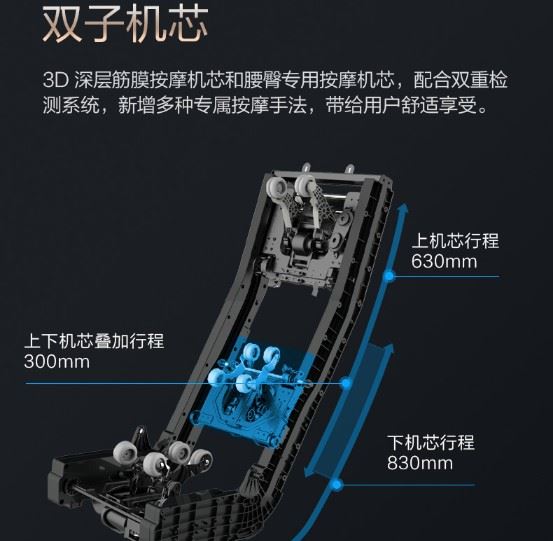 双子机芯

3D 深层筋膜按摩机芯和腰臀专用按摩机芯，配合双重检测系统，新增多种专属按摩手法，带给用户舒适享受。

上机芯行程
630mm

上下机芯叠加行程
300mm

下机芯行程
830mm